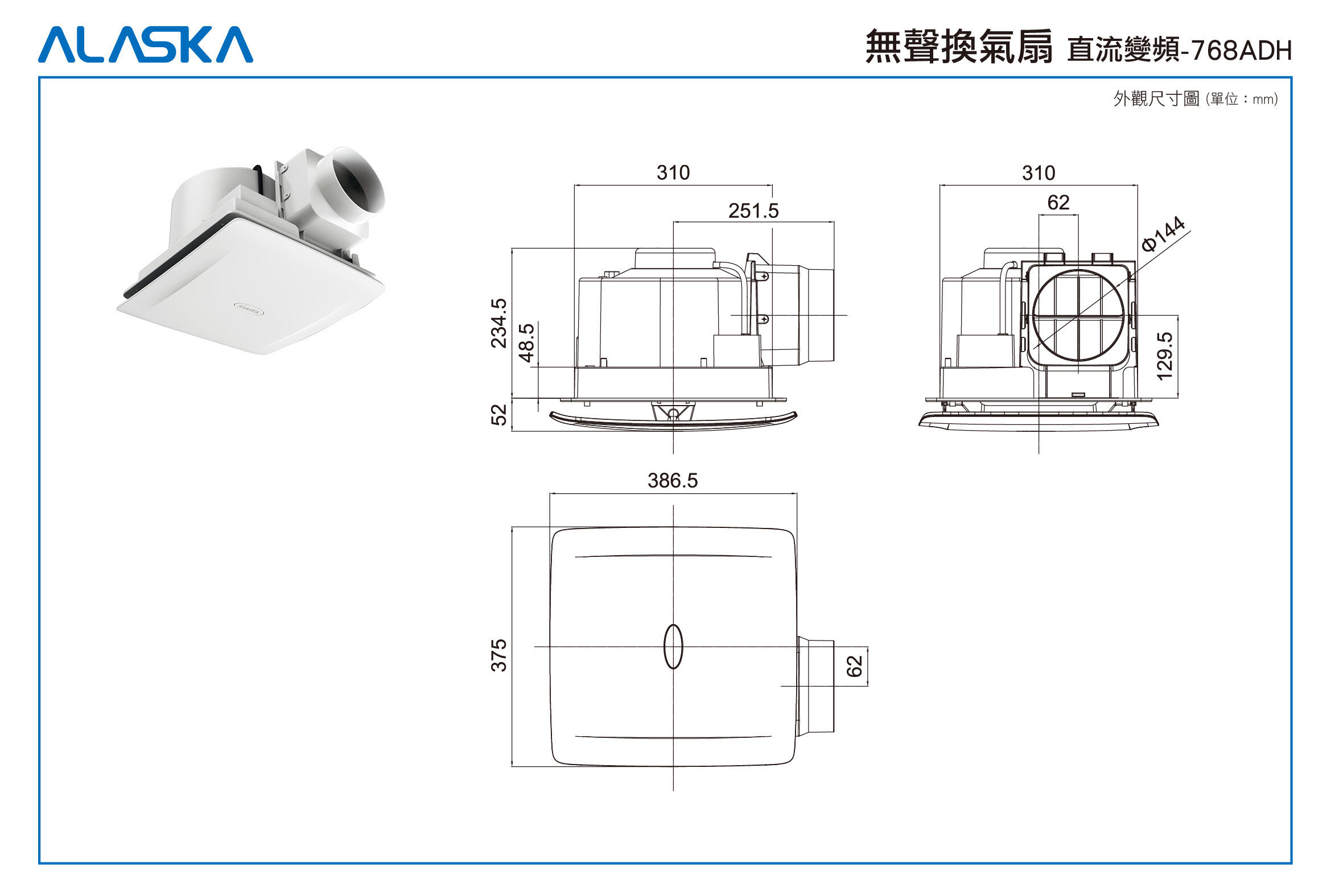 ALASKA

無聲換氣扇 直流變頻-768ADH

外觀尺寸圖 (單位：mm)

ALASKA

310

251.5

234.5

48.5

52

310

62

Φ144

129.5

386.5

375

62